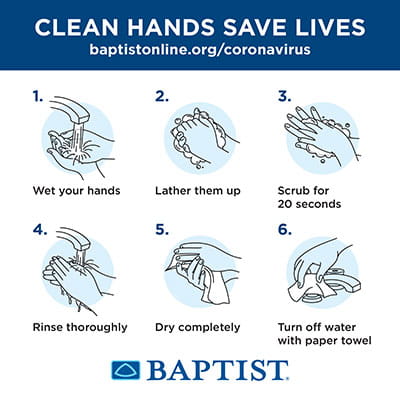 CLEAN HANDS SAVE LIVES
baptistonline.org/coronavirus

1.
Wet your hands

2.
Lather them up

3.
Scrub for 20 seconds

4.
Rinse thoroughly

5.
Dry completely

6.
Turn off water with paper towel

BAPTIST